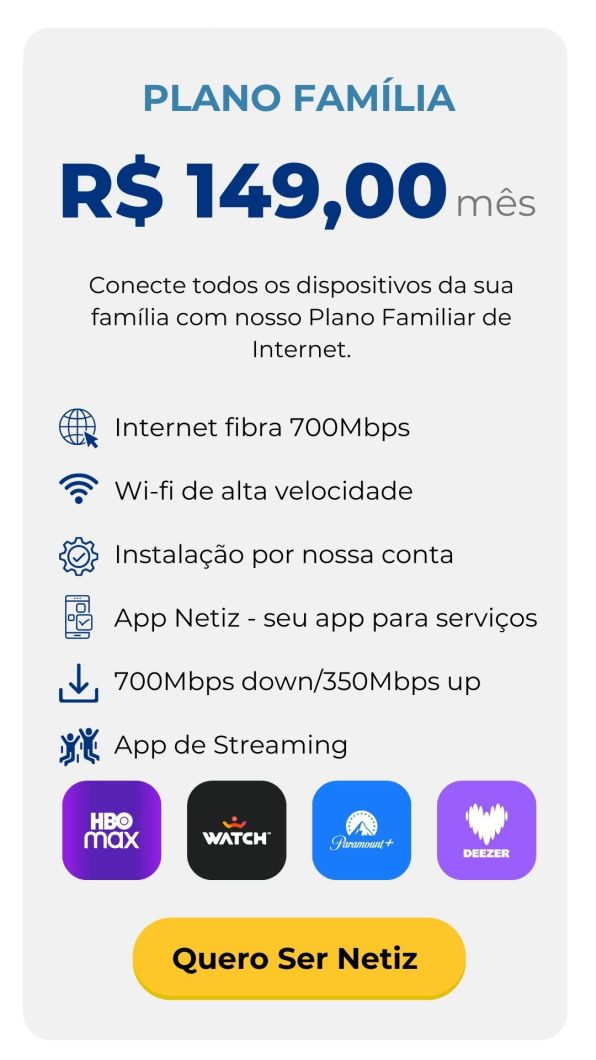 PLANO FAMÍLIA

R$ 149,00 mês

Conecte todos os dispositivos da sua família com nosso Plano Familiar de Internet.

Internet fibra 700Mbps

Wi-fi de alta velocidade

Instalação por nossa conta

App Netiz - seu app para serviços

700Mbps down/350Mbps up

App de Streaming

HBO max

WATCH

Paramount+

DEEZER

Quero Ser Netiz